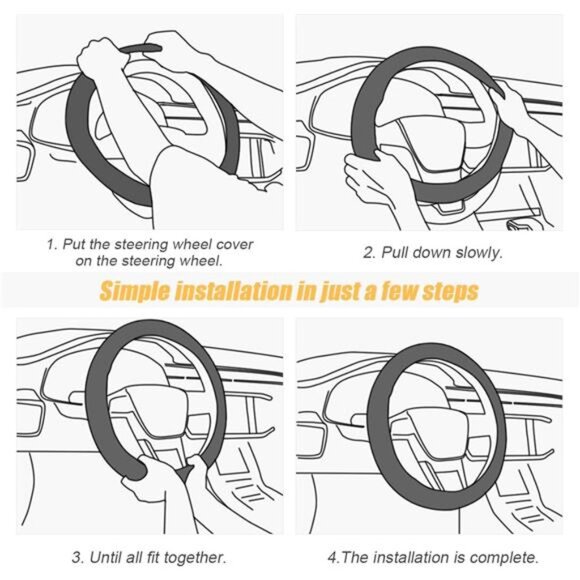 1. Put the steering wheel cover on the steering wheel.

2. Pull down slowly.

Simple installation in just a few steps

3. Until all fit together.

4.The installation is complete.